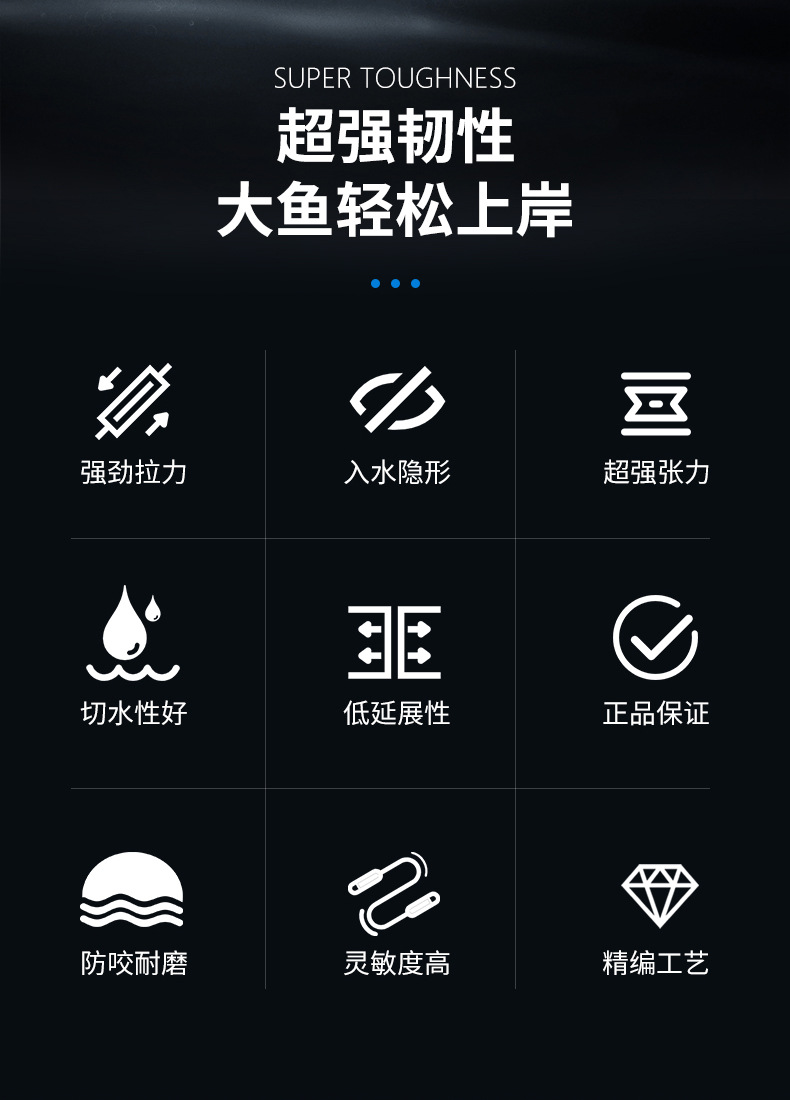 SUPER TOUGHNESS

超强韧性
大鱼轻松上岸

强劲拉力

入水隐形

超强张力

切水性好

低延展性

正品保证

防咬耐磨

灵敏度高

精编工艺